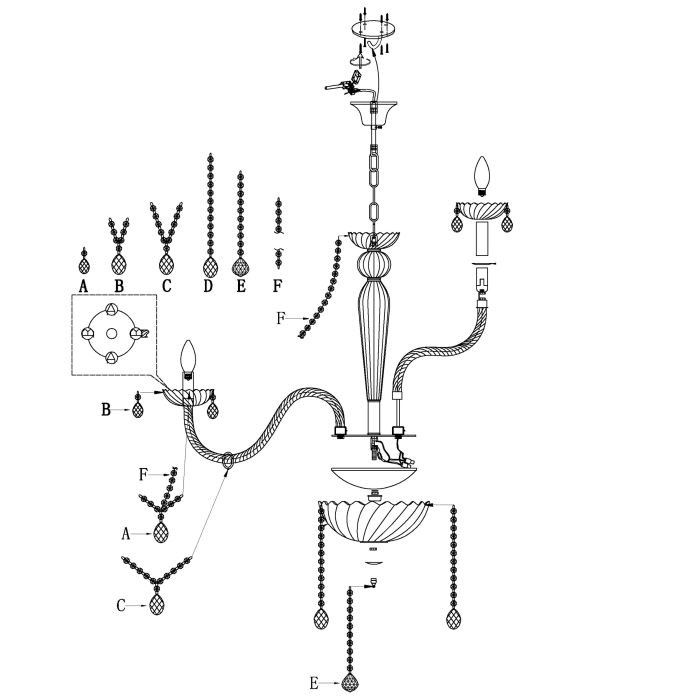 A B C D E F

F

B

F

A

C

E